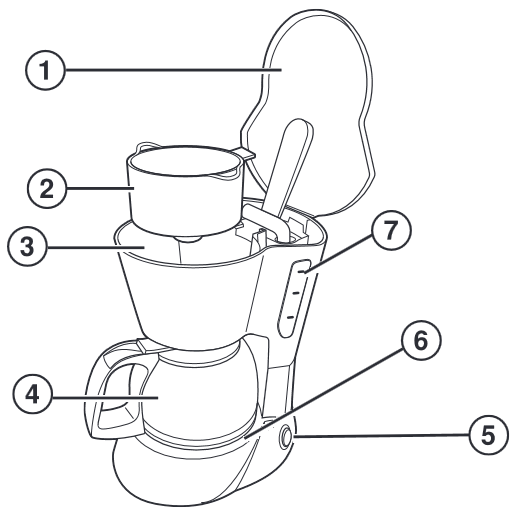 1
2
3
7
6
4
5