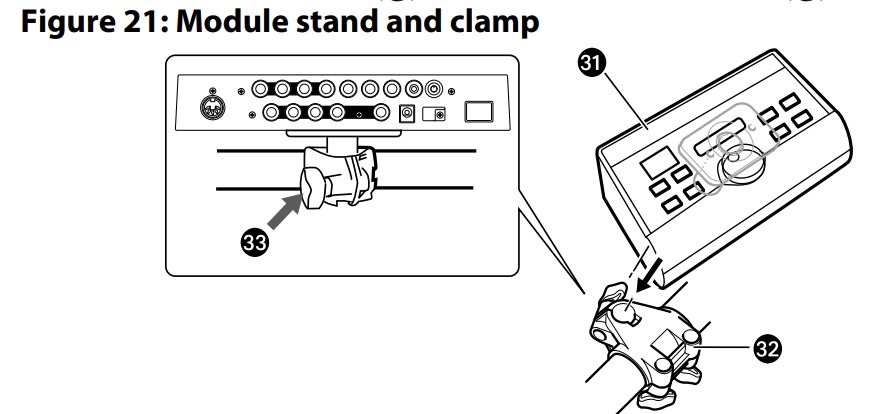 Figure 21: Module stand and clamp

31

33

32