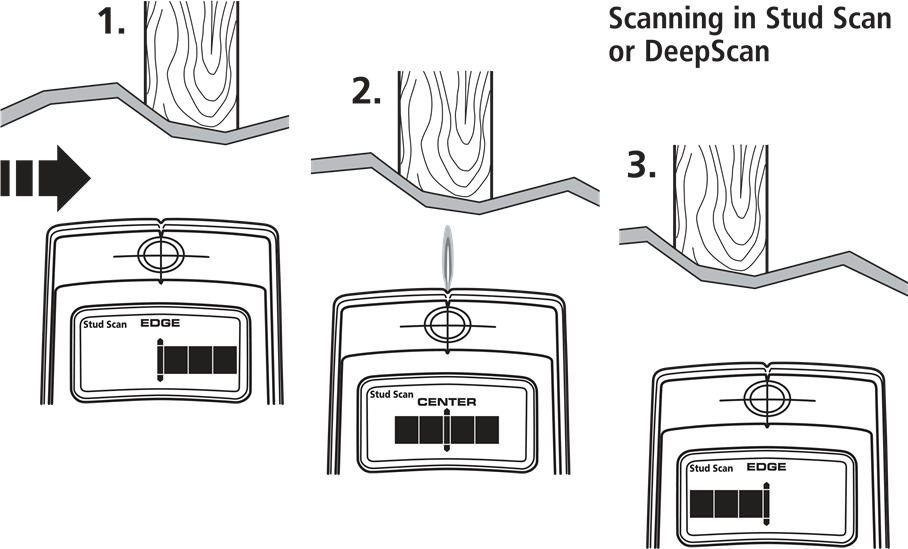 Scanning in Stud Scan or DeepScan

1.

Stud Scan EDGE

2.

Stud Scan CENTER

3.

Stud Scan EDGE