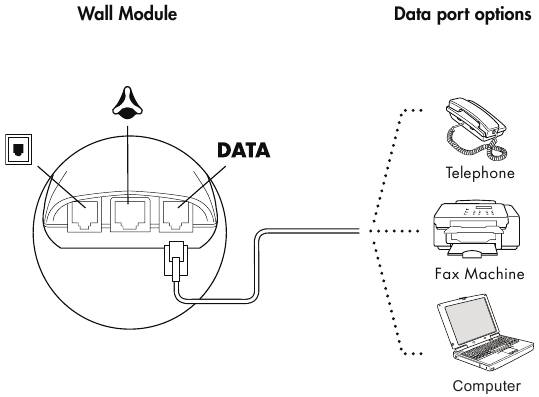 Wall Module

Data port options

DATA

Telephone

Fax Machine

Computer