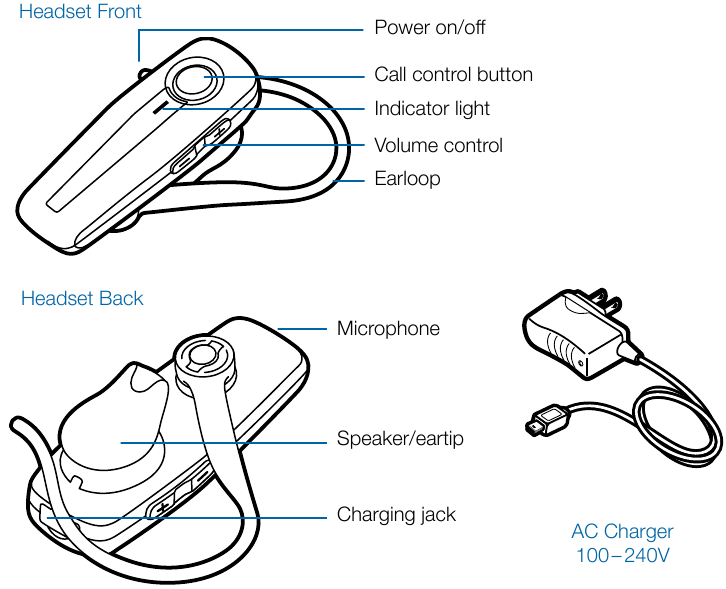 Headset Front

Power on/off

Call control button

Indicator light

Volume control

Earloop

Headset Back

Microphone

Speaker/eartip

Charging jack

AC Charger
100–240V