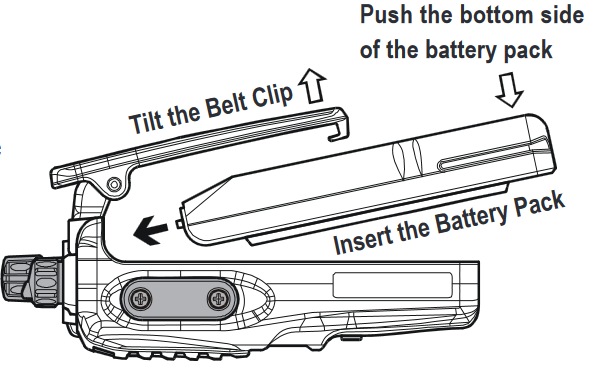 Push the bottom side of the battery pack

Tilt the Belt Clip

Insert the Battery Pack