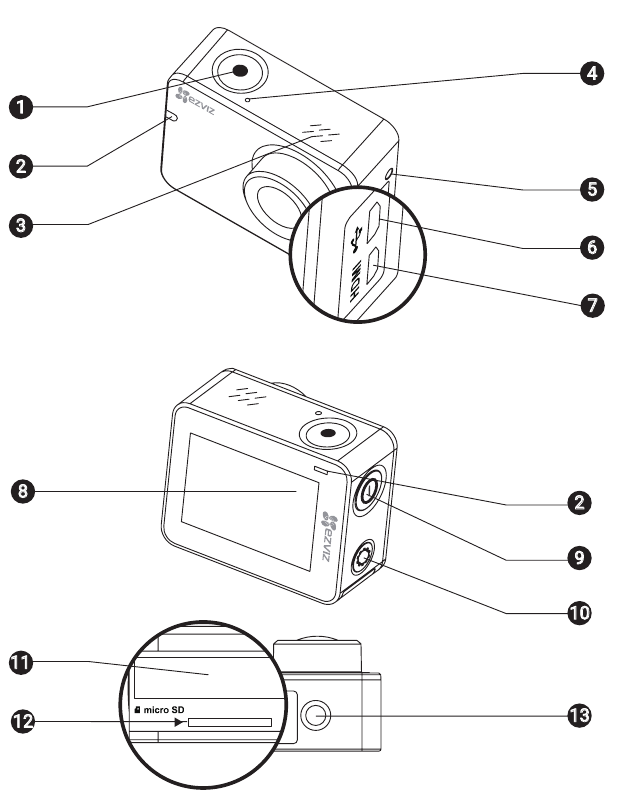 1
2
3
4
5
6
7
ezviz
HDMI

8
2
9
10
ezviz

11
12
13
micro SD