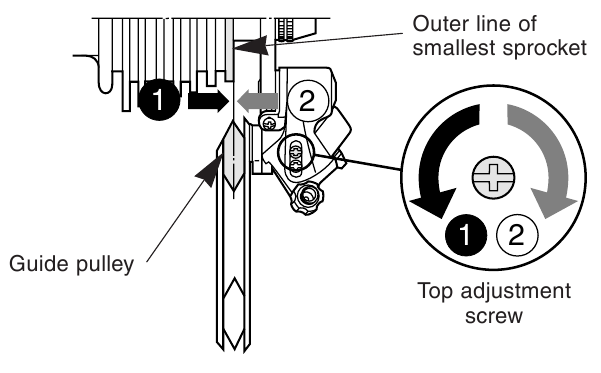 Outer line of smallest sprocket

1

2

Guide pulley

1 2

Top adjustment screw