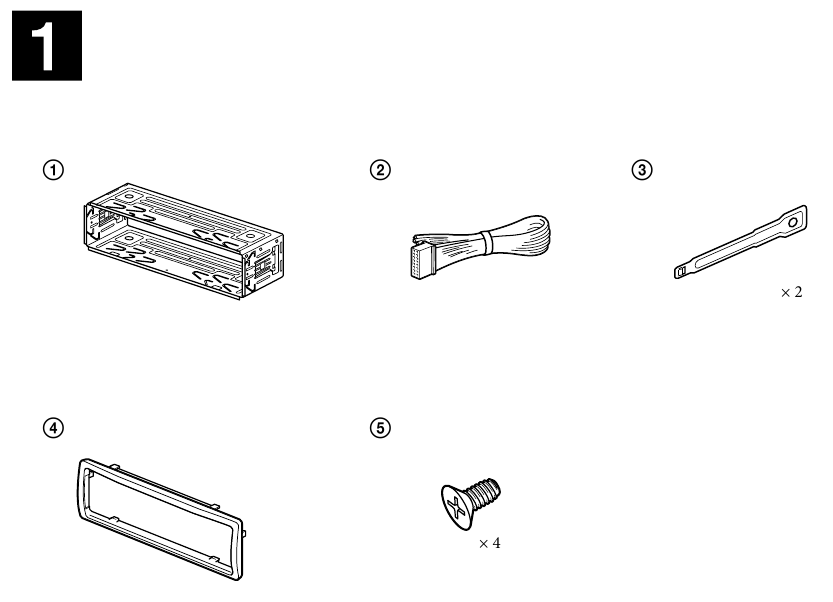 1

①

②

③

× 2

④

⑤

× 4