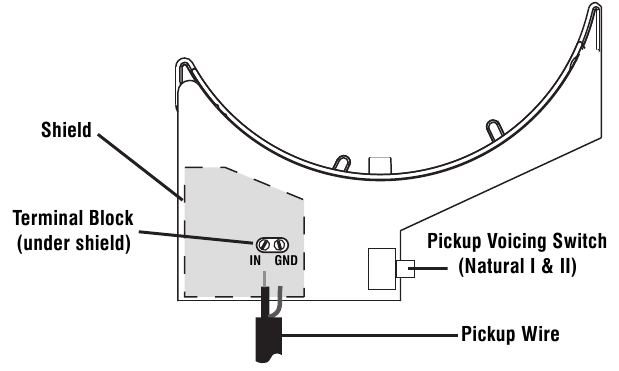 Shield

Terminal Block
(under shield)

IN GND

Pickup Voicing Switch
(Natural I & II)

Pickup Wire