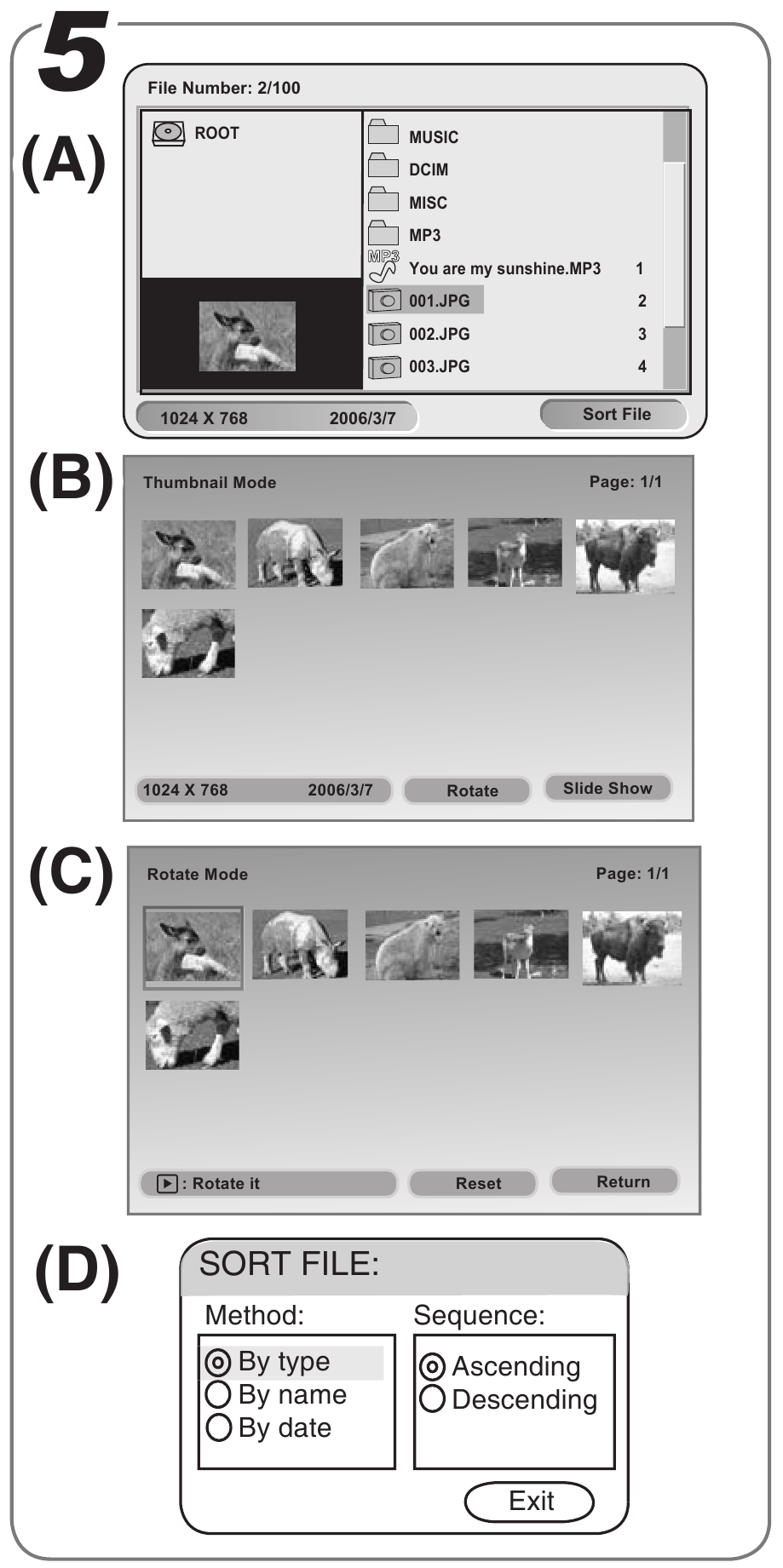 5

(A)

File Number: 2/100

ROOT

MUSIC
DCIM
MISC
MP3
MP3 You are my sunshine.MP3 1
001.JPG 2
002.JPG 3
003.JPG 4

1024 X 768 2006/3/7

Sort File

(B)

Thumbnail Mode

Page: 1/1

1024 X 768 2006/3/7

Rotate

Slide Show

(C)

Rotate Mode

Page: 1/1

: Rotate it

Reset

Return

(D)

SORT FILE:

Method:

By type
By name
By date

Sequence:

Ascending
Descending

Exit