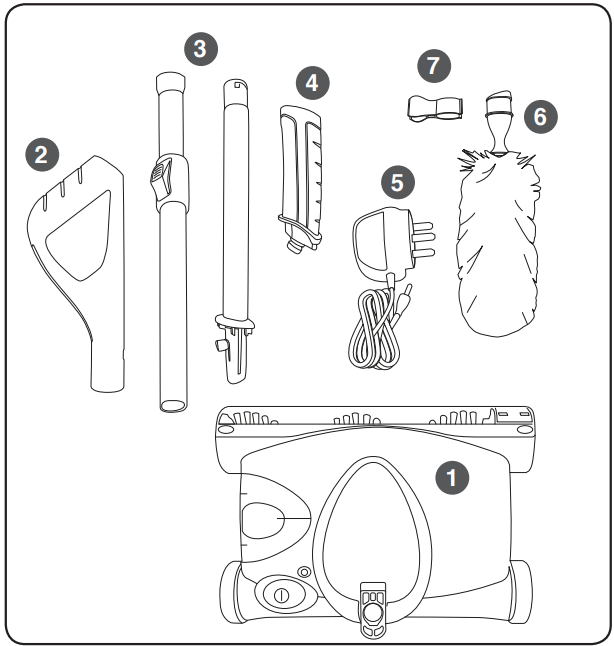 3
7
4
6
2
5
1