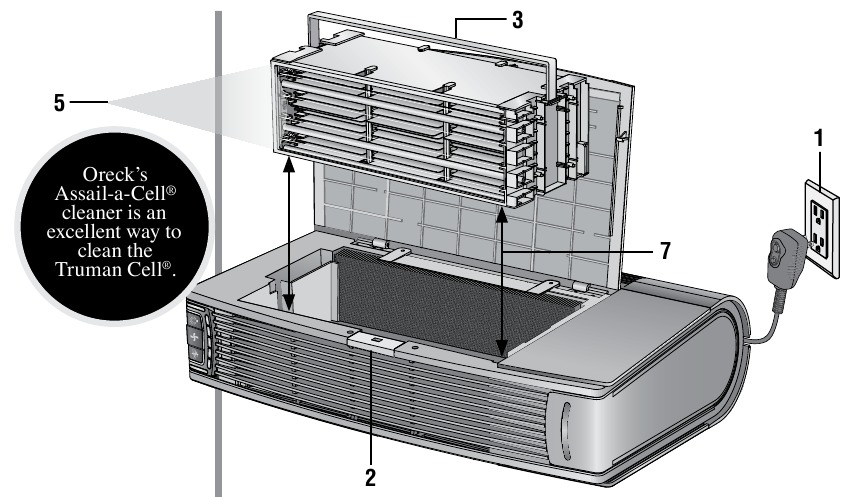 3

5

Oreck's Assail-a-Cell® cleaner is an excellent way to clean the Truman Cell®.

1

7

2