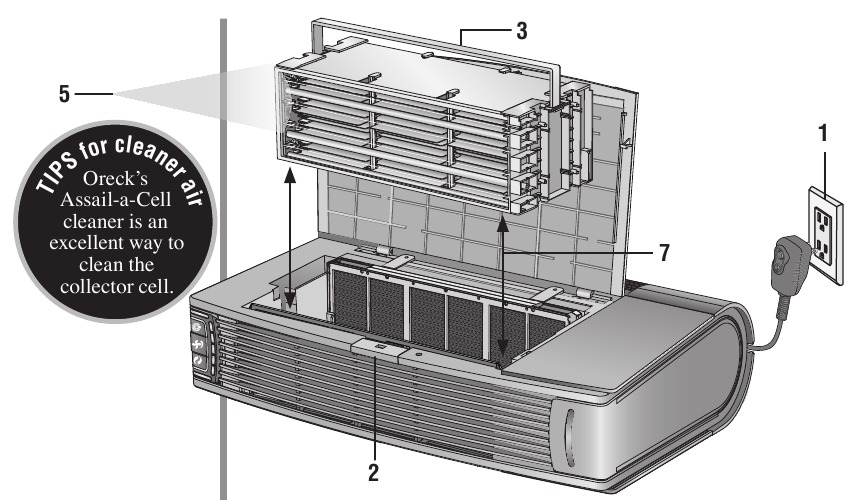 3

5

TIPS for cleaner air

Oreck's Assail-a-Cell cleaner is an excellent way to clean the collector cell.

1

7

2