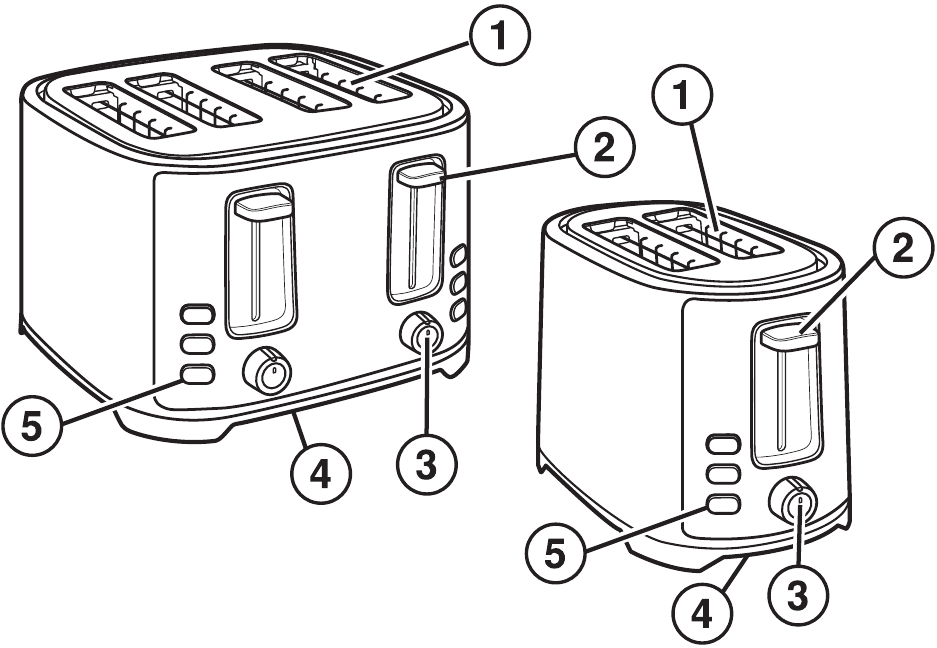 1
2
5
4
3
1
2
5
4
3