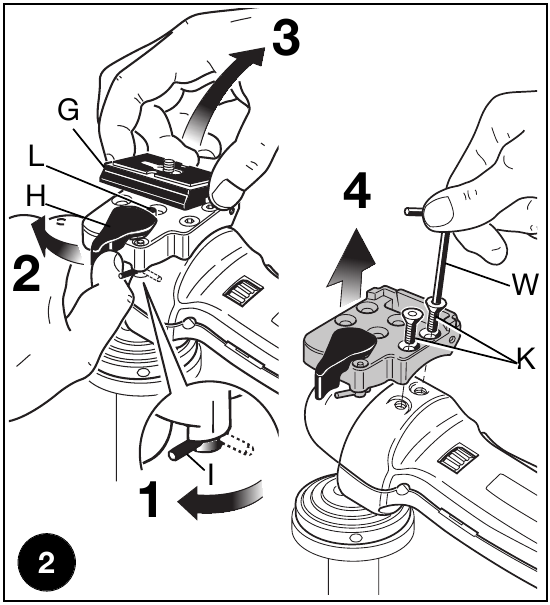 3
G
L
H
2
4
W
K
I
1
2