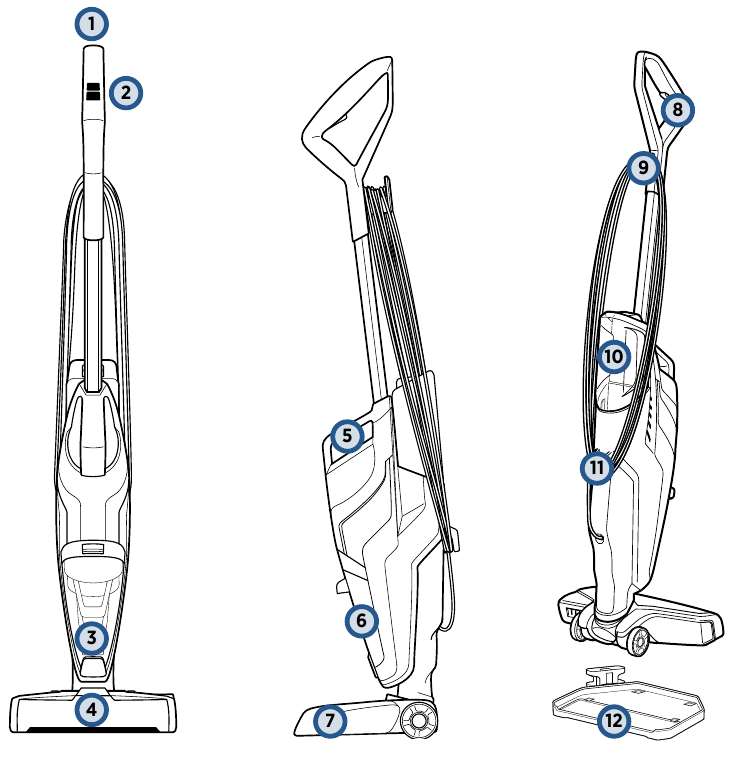 1
2
3
4
5
6
7
8
9
10
11
12