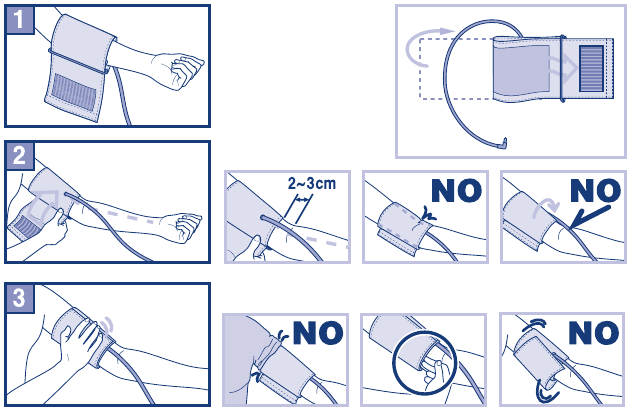 1

2

2~3cm

NO

NO

3

NO

NO