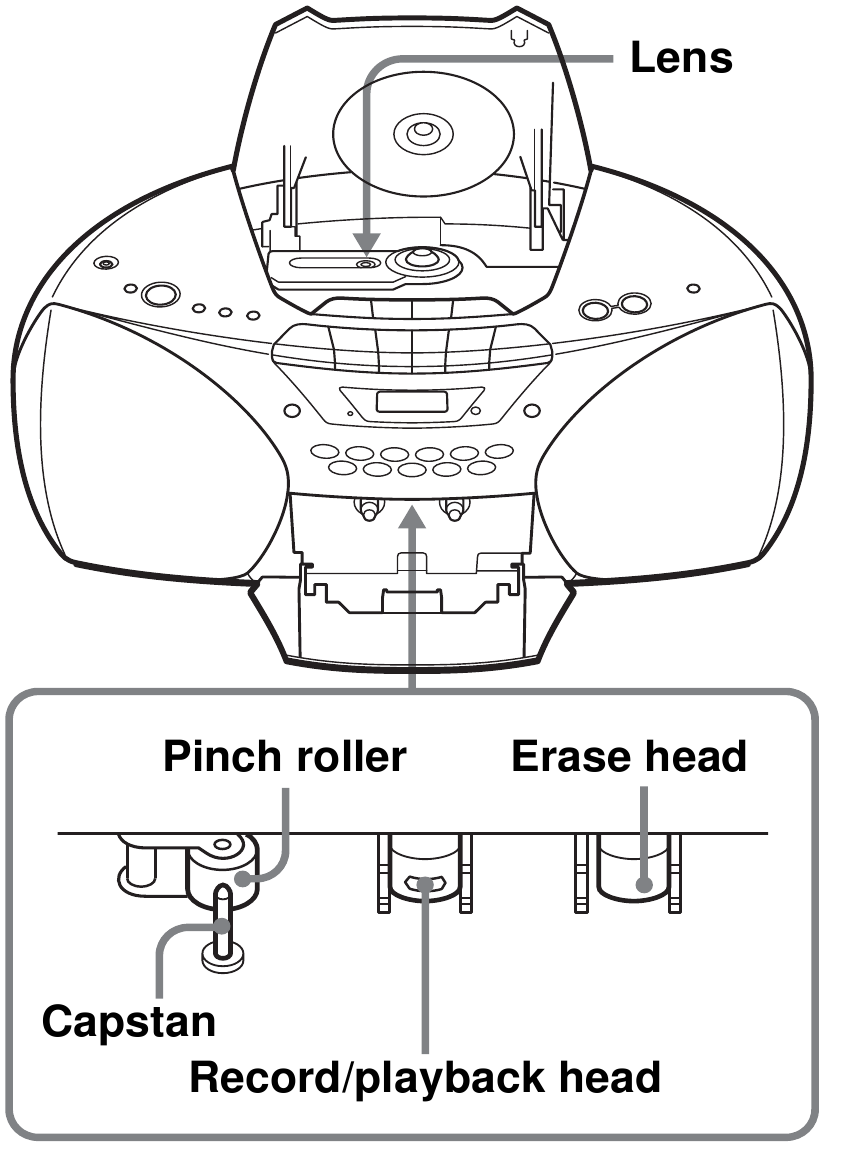 Lens

Pinch roller

Erase head

Capstan

Record/playback head