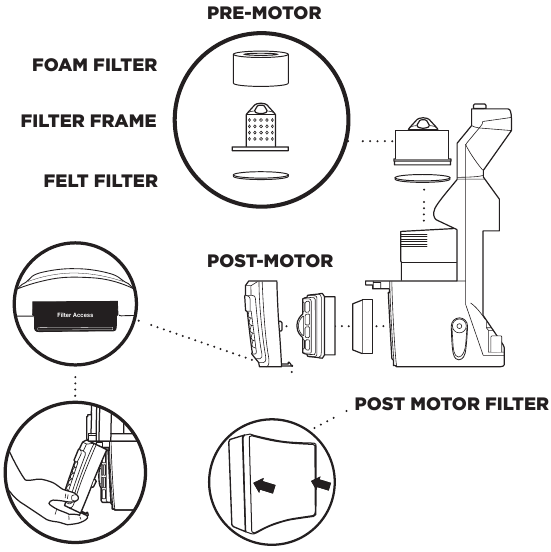 PRE-MOTOR

FOAM FILTER

FILTER FRAME

FELT FILTER

POST-MOTOR

Filter Access

POST MOTOR FILTER