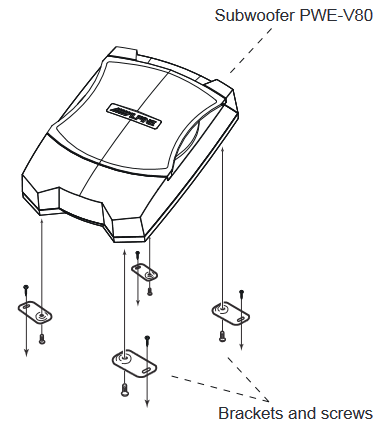 Subwoofer PWE-V80

ALPINE

Brackets and screws