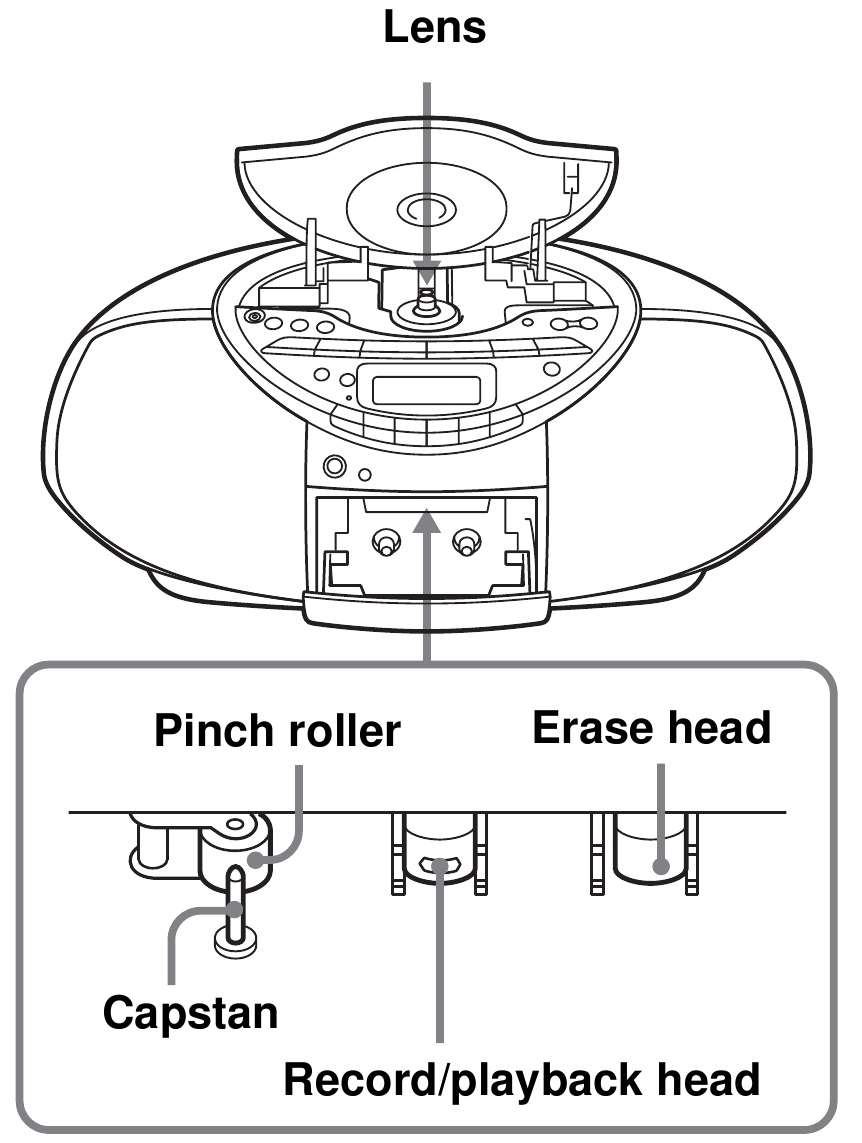 Lens

Pinch roller

Erase head

Capstan

Record/playback head