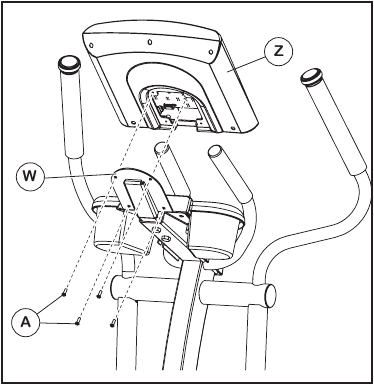 Z
W
A