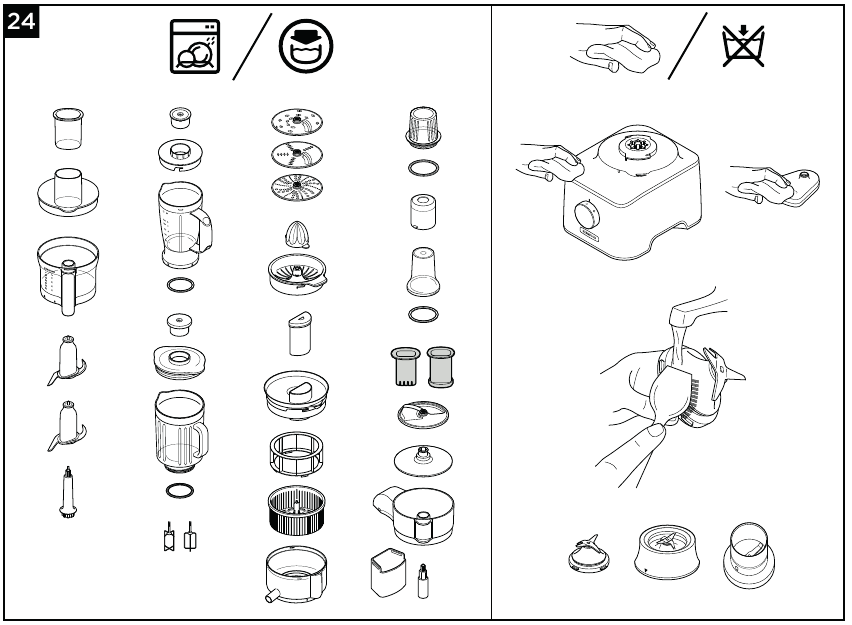 24