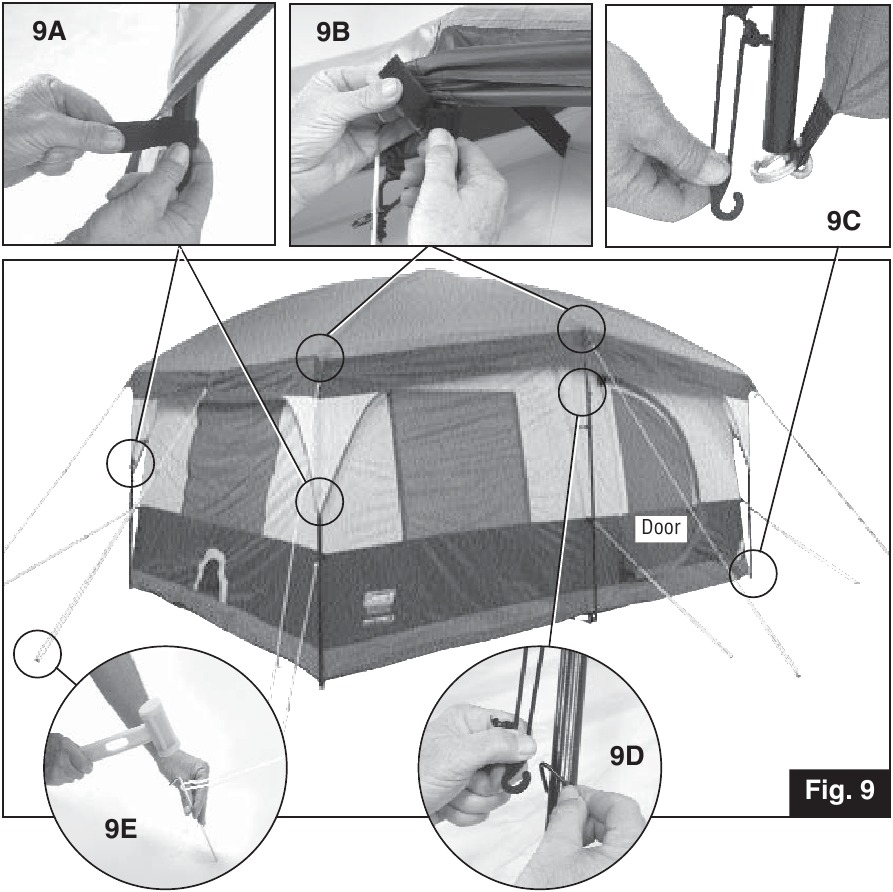 9A

9B

9C

Door

9E

9D

Fig. 9