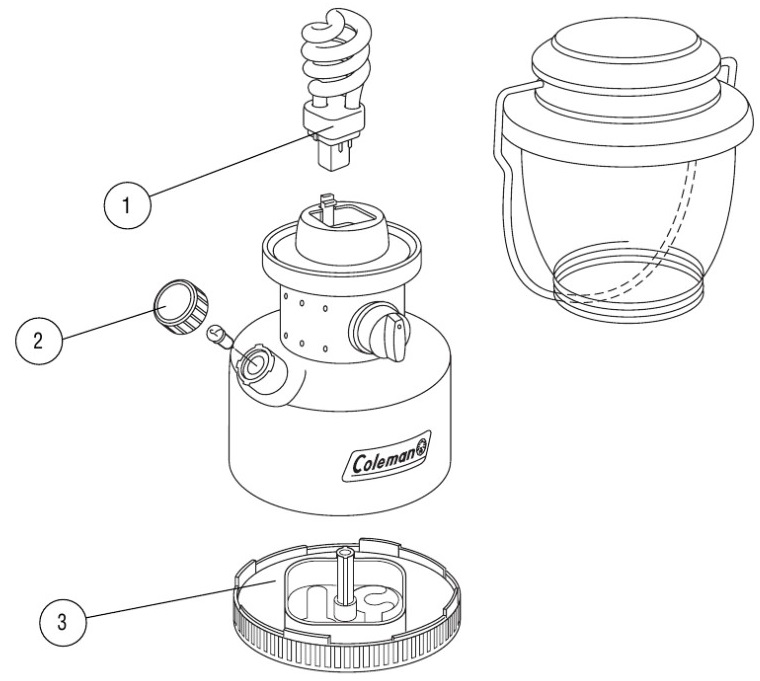 1
2
Coleman
3