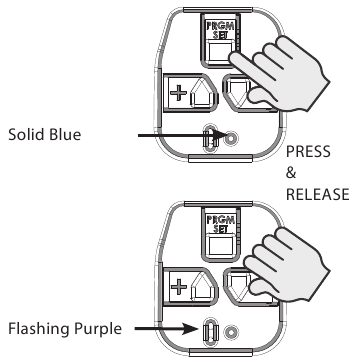 PRGM SET

+

Solid Blue

PRESS & RELEASE

PRGM SET

+

Flashing Purple