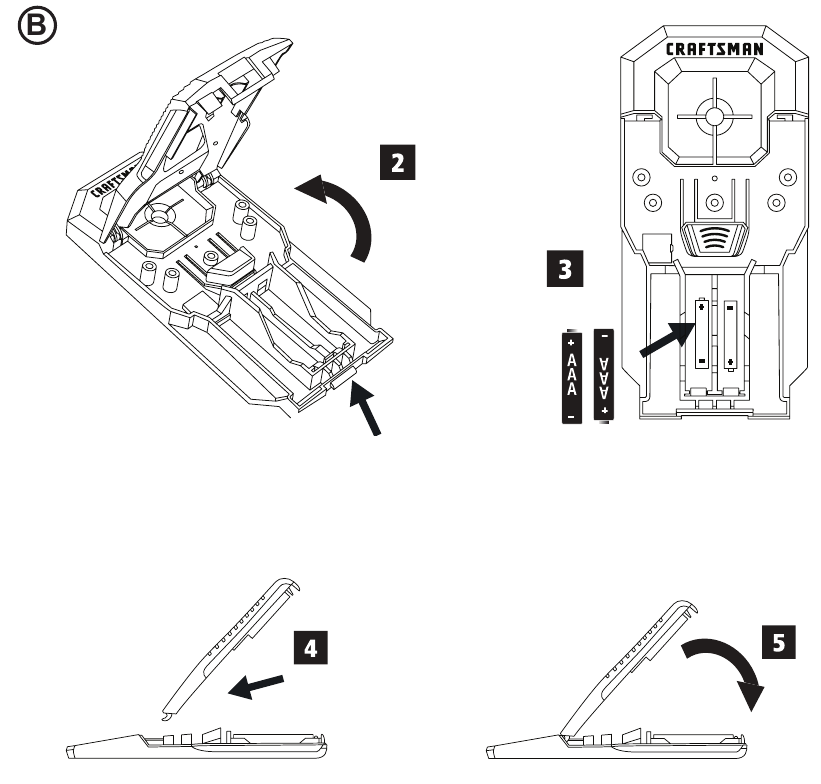 B

CRAFTSMAN

2

CRAFTSMAN

3

+ AAA −

− AAA +

4

5