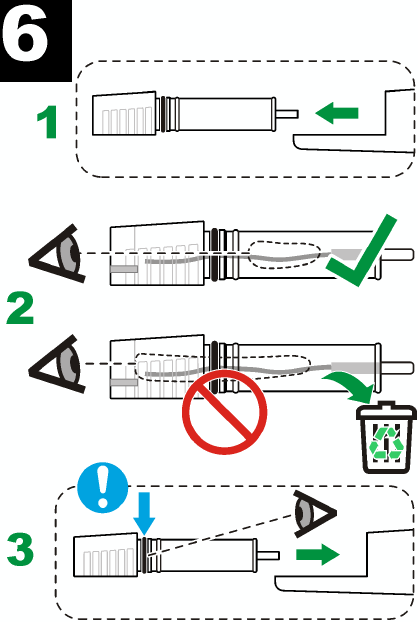 6

1

2

3