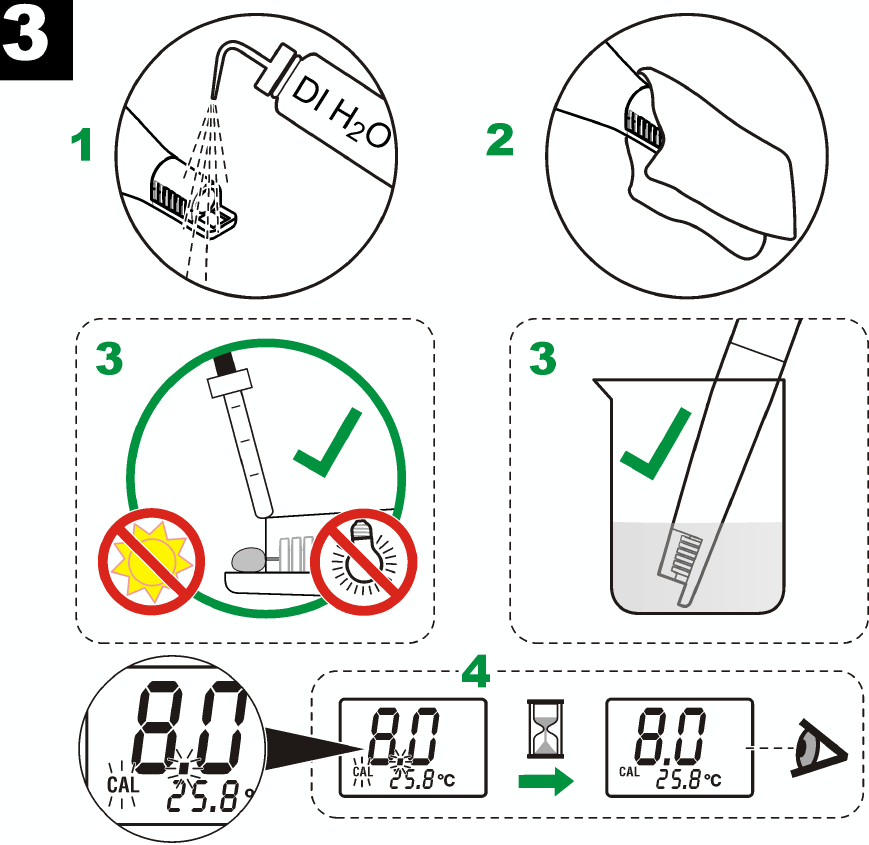 3

1

DI $H_2O$

2

3

3

4

8.0
CAL
25.8°

8.0
CAL
25.8°C

8.0
CAL
25.8°C