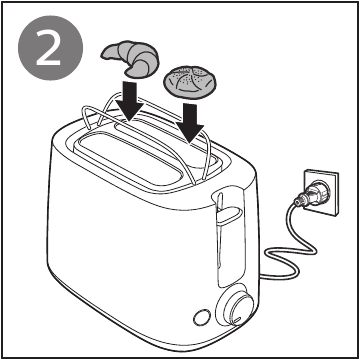 2