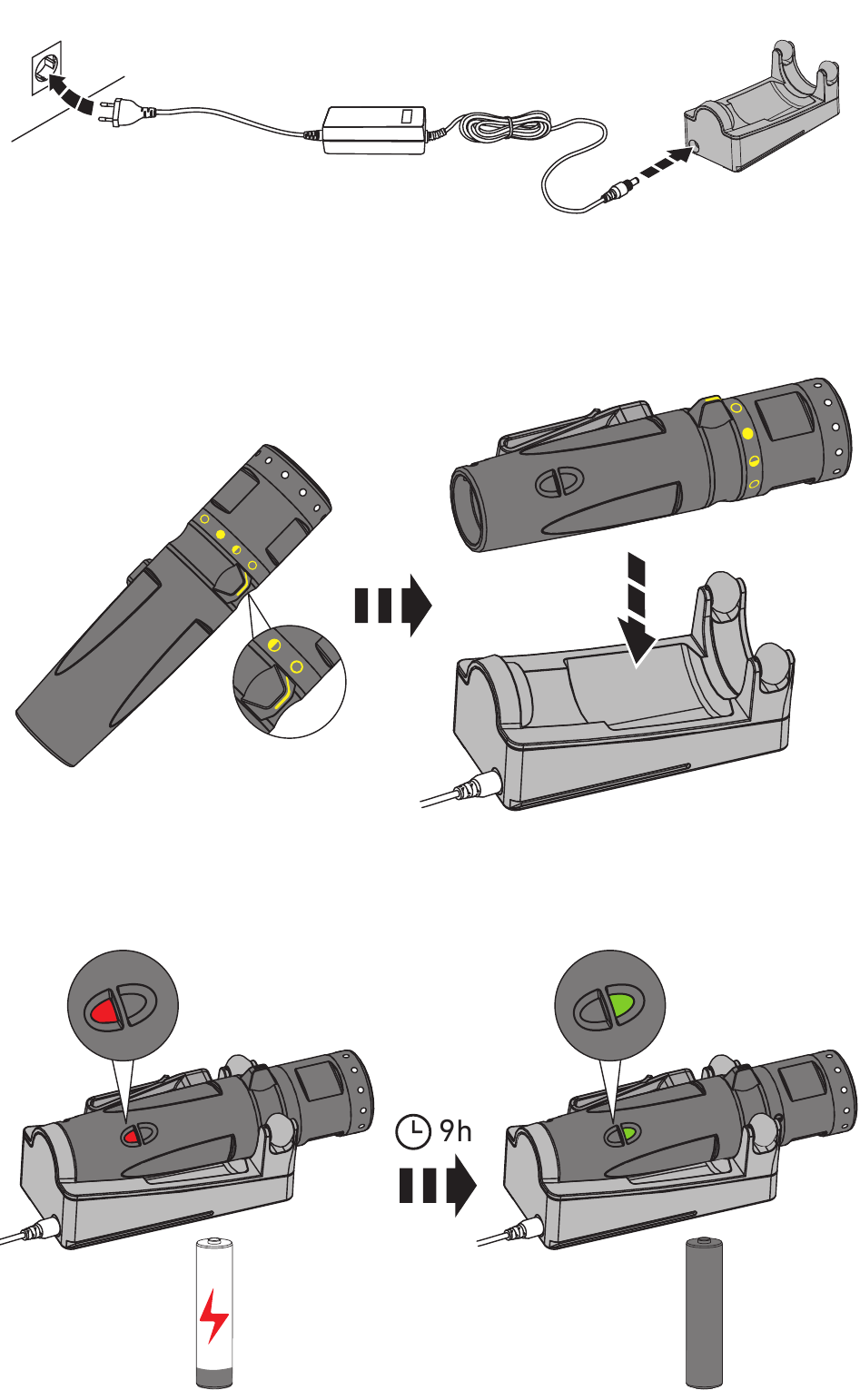 9h