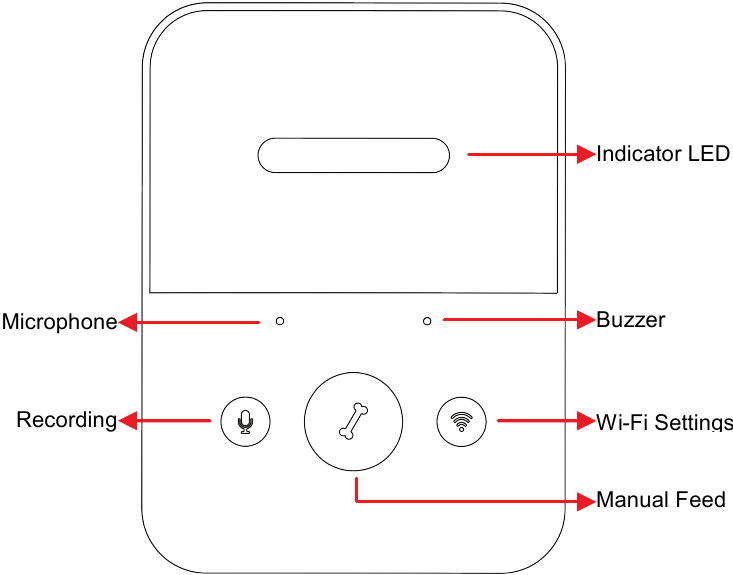 Indicator LED

Microphone

Buzzer

Recording

Wi-Fi Settings

Manual Feed