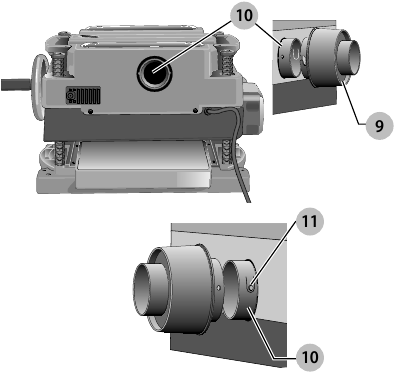 10
9
11
10