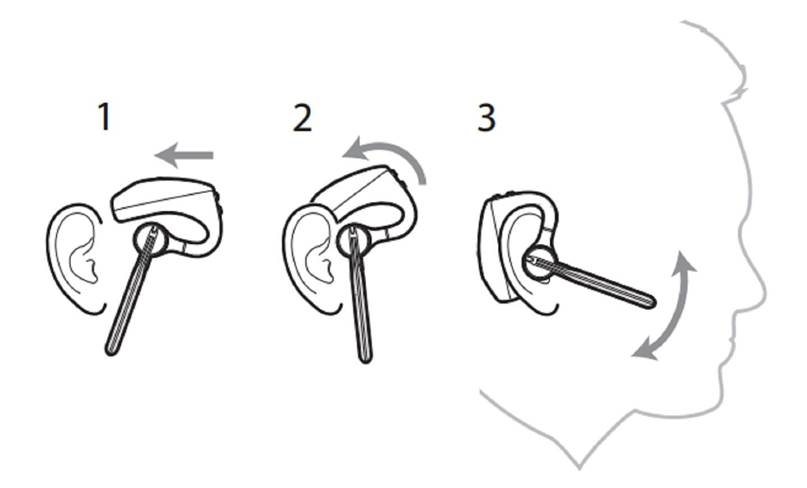 1

2

3