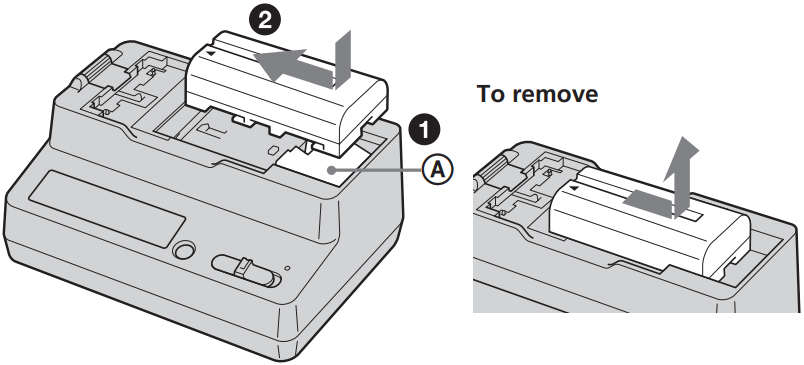 2
1
A
To remove