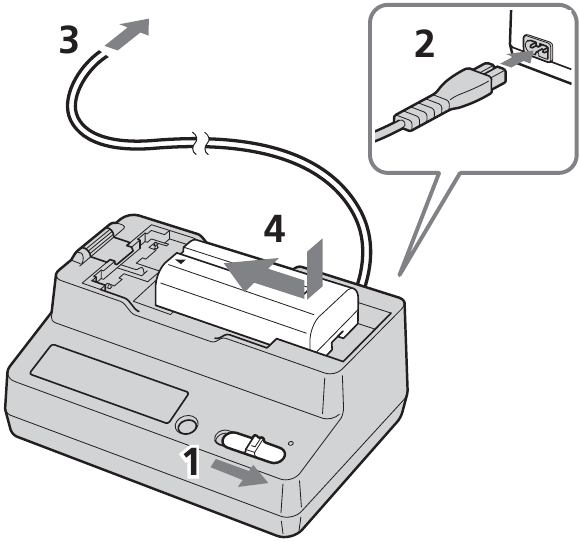 3
2
4
1