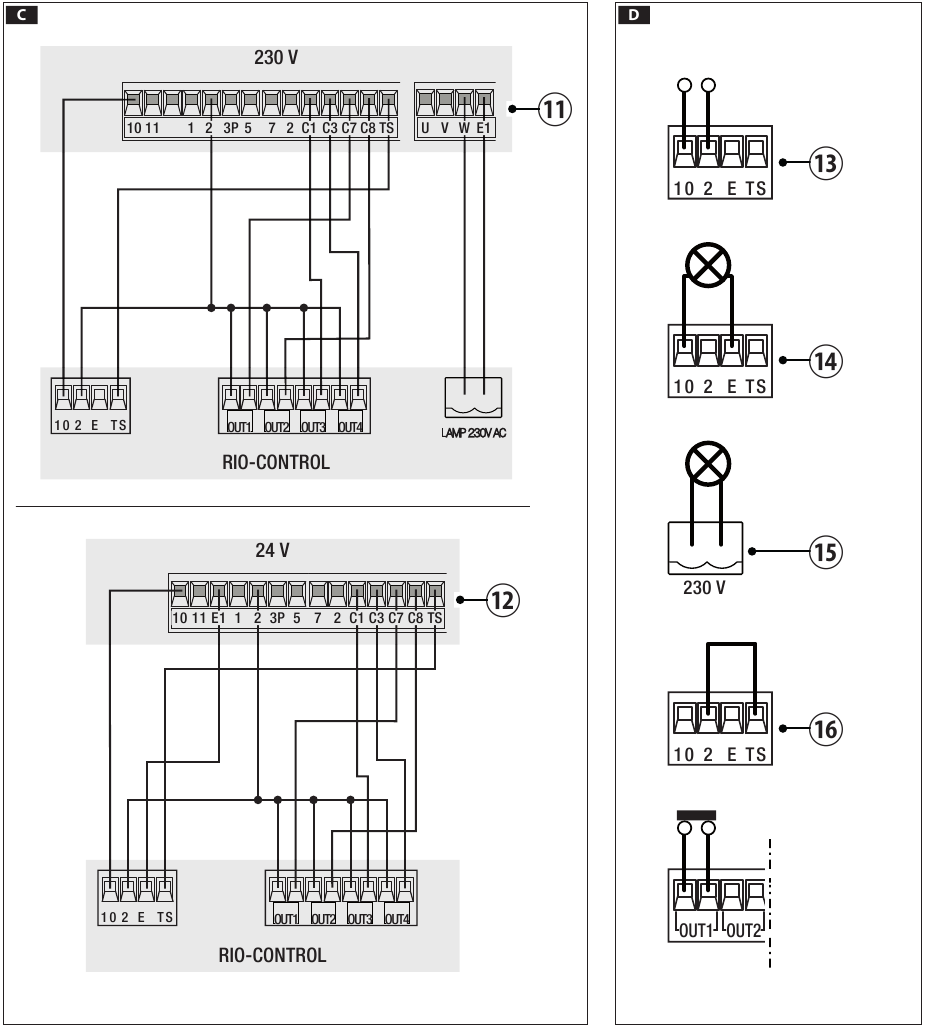 C

230 V

10 11 1 2 3P 5 7 2 C1 C3 C7 C8 TS

U V W E1

11

10 2 E TS

OUT1 OUT2 OUT3 OUT4

LAMP 230V AC

RIO-CONTROL

24 V

10 11 E1 1 2 3P 5 7 2 C1 C3 C7 C8 TS

12

10 2 E TS

OUT1 OUT2 OUT3 OUT4

RIO-CONTROL

D

10 2 E TS

13

10 2 E TS

14

230 V

15

10 2 E TS

16

OUT1 OUT2