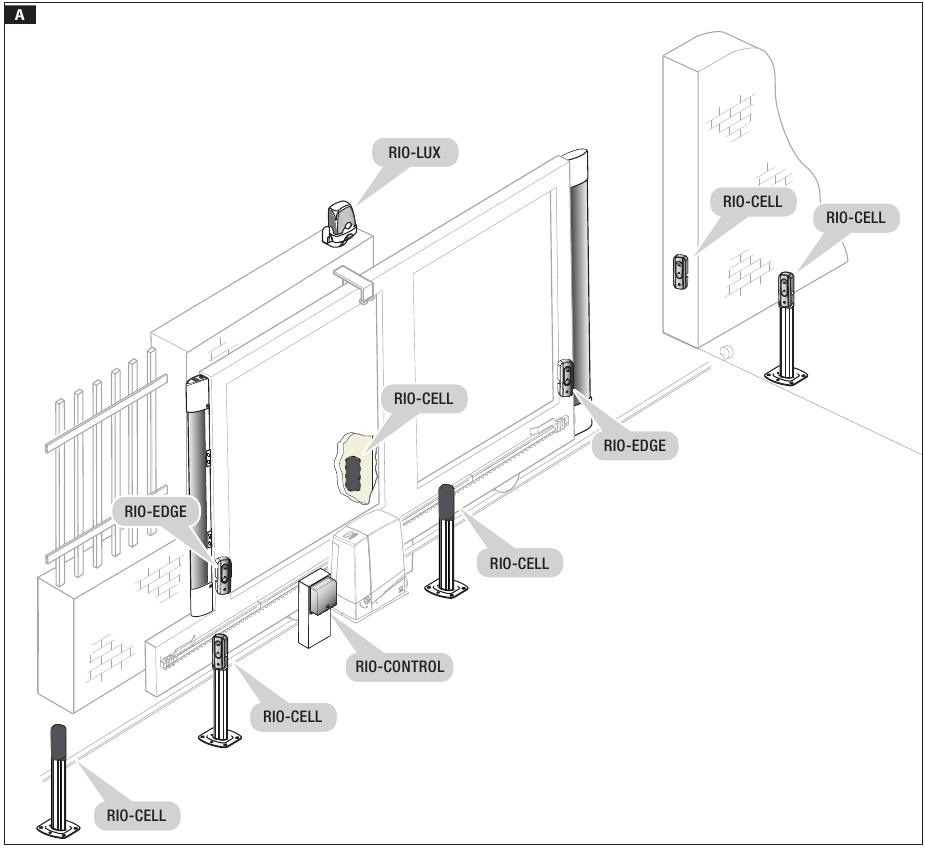 A

RIO-LUX

RIO-CELL

RIO-CELL

RIO-CELL

RIO-EDGE

RIO-EDGE

RIO-CELL

RIO-CONTROL

RIO-CELL

RIO-CELL