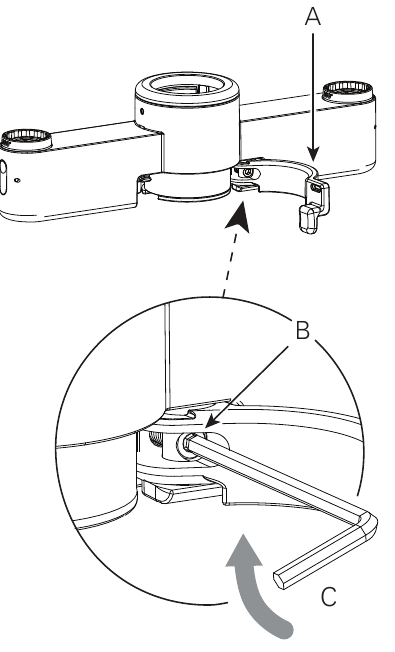 A
B
C