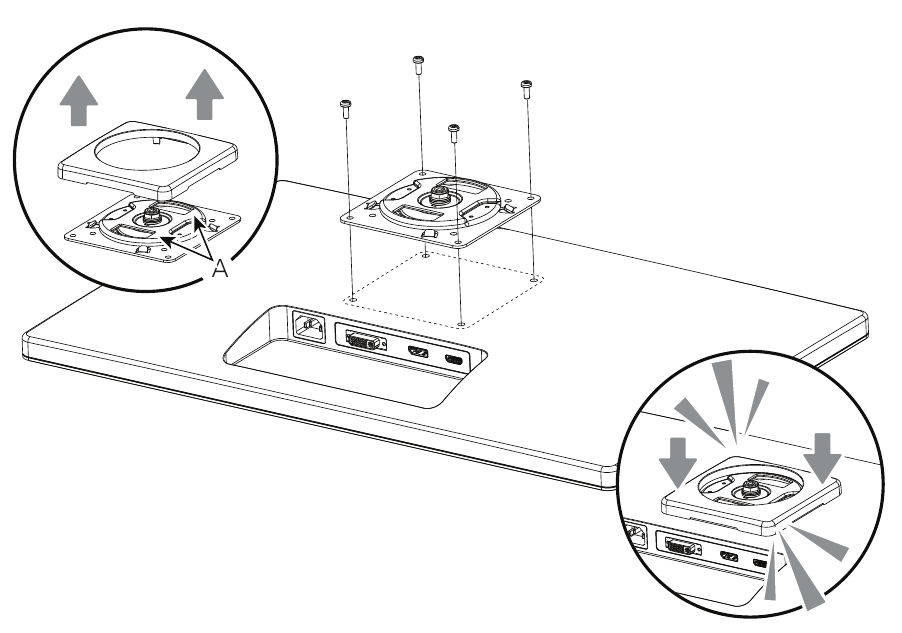 A