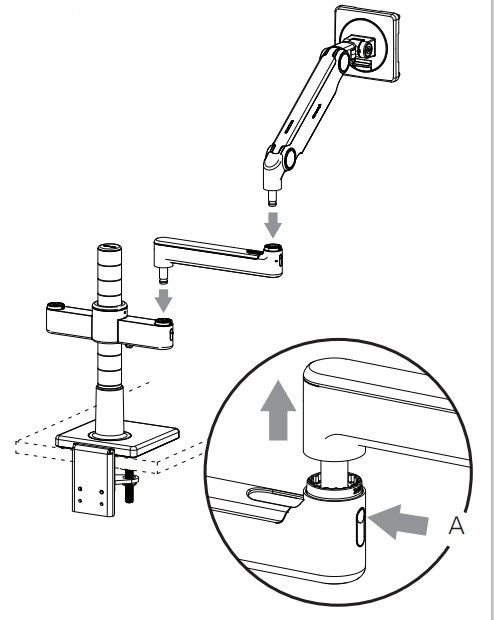 A