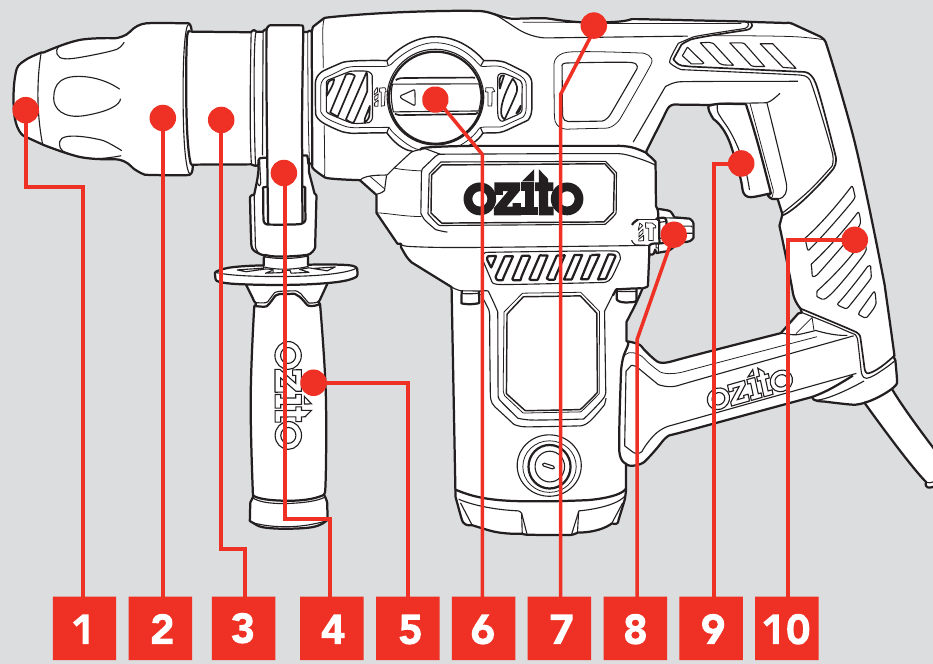 ozito

ozito

ozito

1 2 3 4 5 6 7 8 9 10