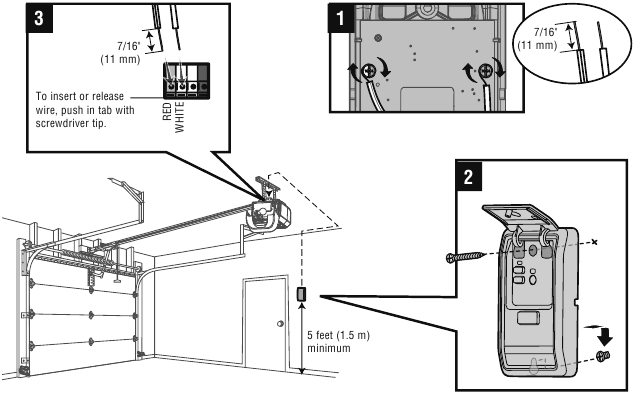 3

7/16"
(11 mm)

To insert or release wire, push in tab with screwdriver tip.

RED
WHITE

1

7/16"
(11 mm)

2

5 feet (1.5 m)
minimum