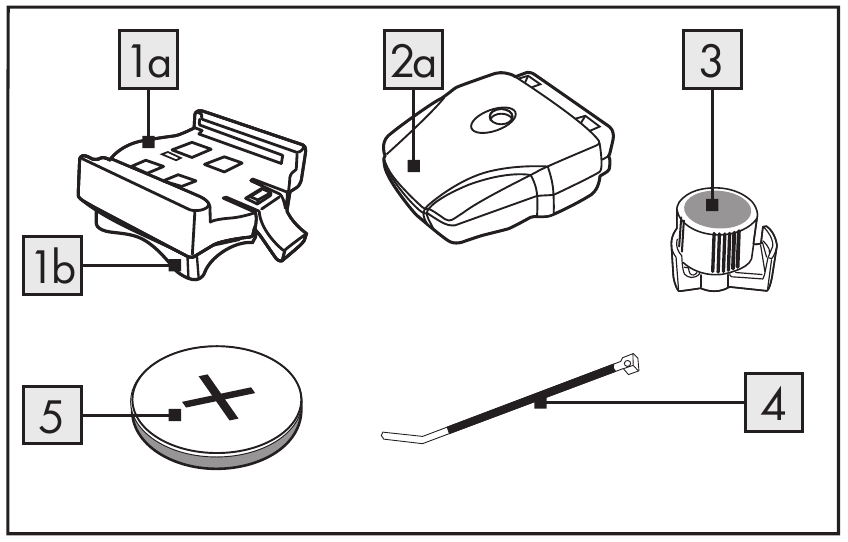 1a
2a
3
1b
5
4