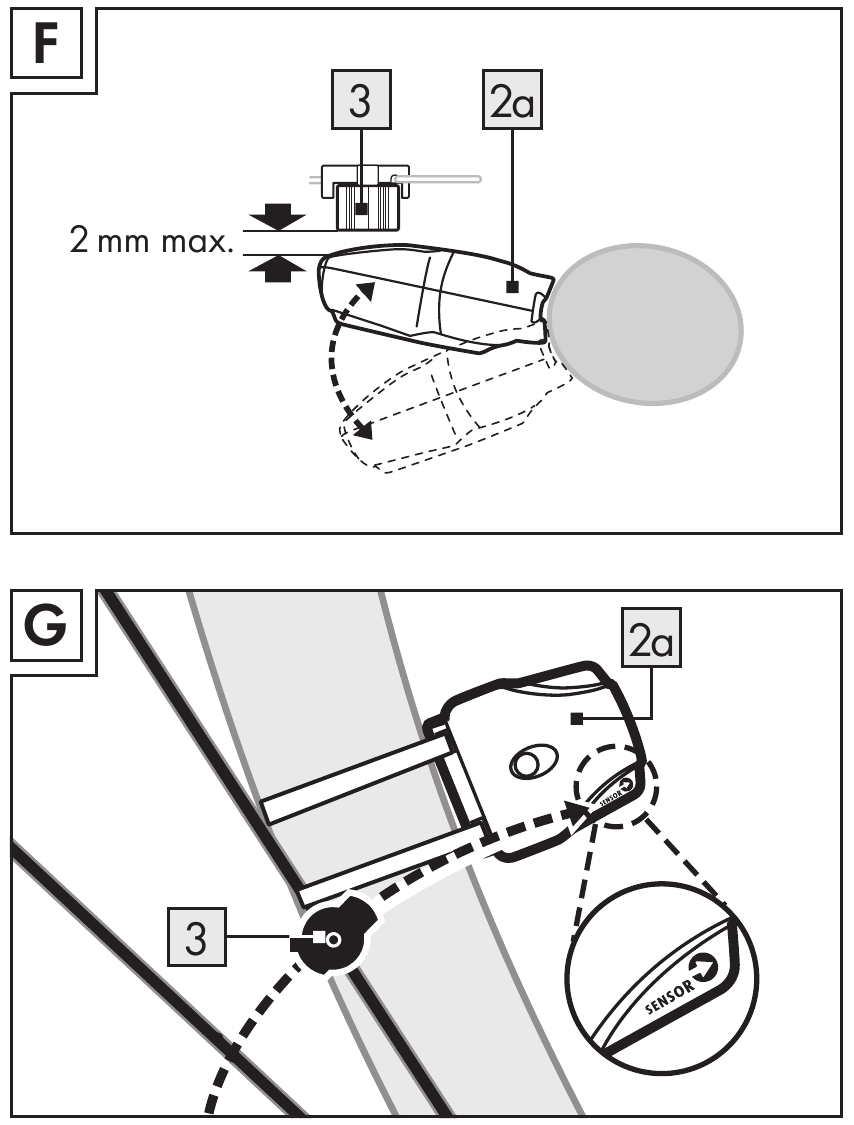 F

3

2a

2 mm max.

G

2a

SENSOR

3

SENSOR