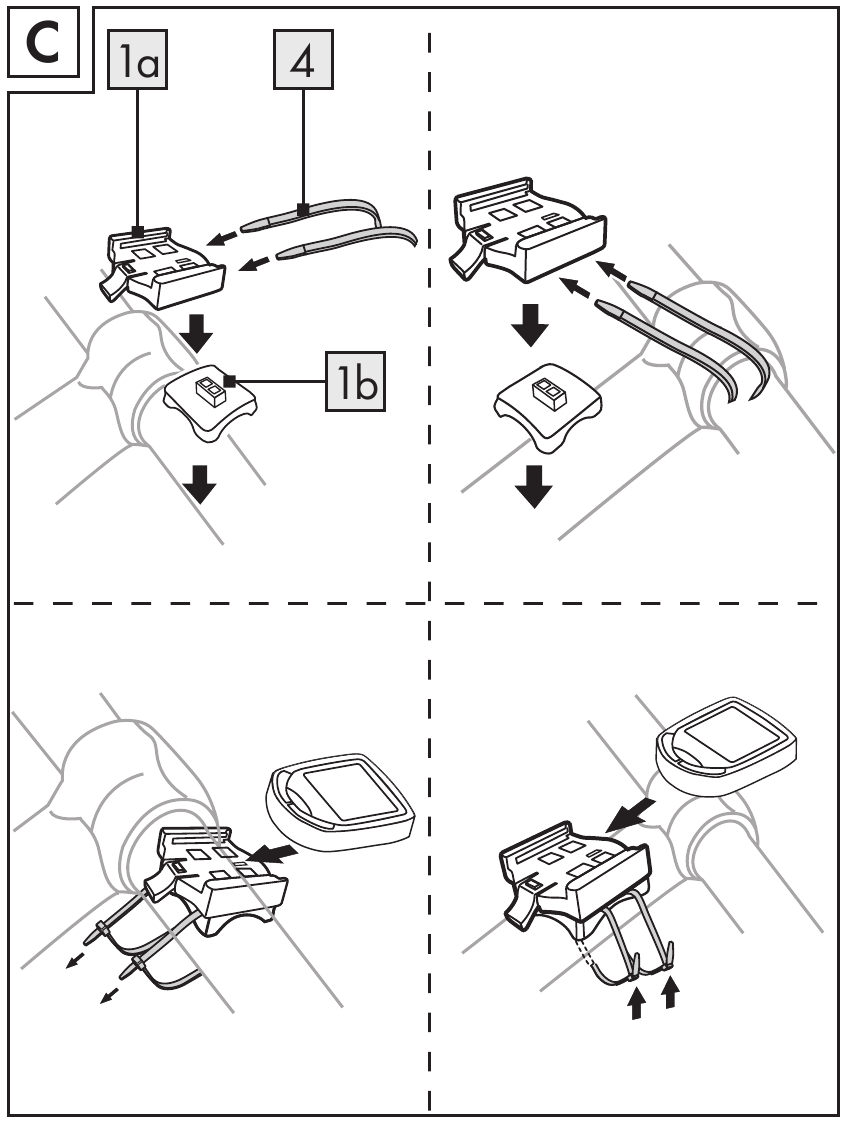 C
1a
4
1b