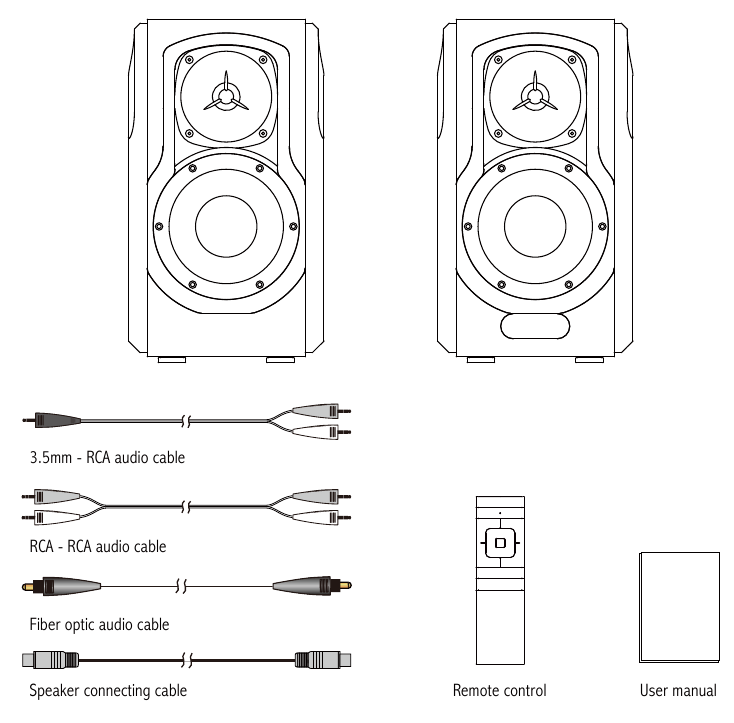 3.5mm - RCA audio cable

RCA - RCA audio cable

Fiber optic audio cable

Speaker connecting cable

Remote control

User manual