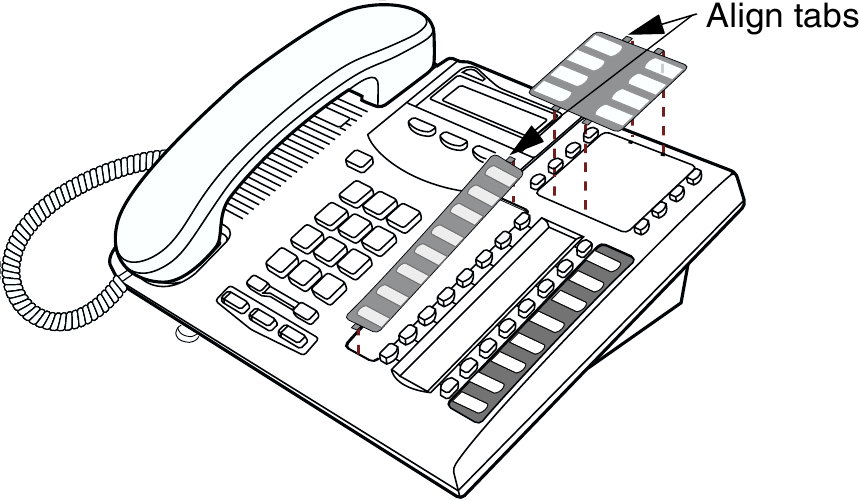 Align tabs