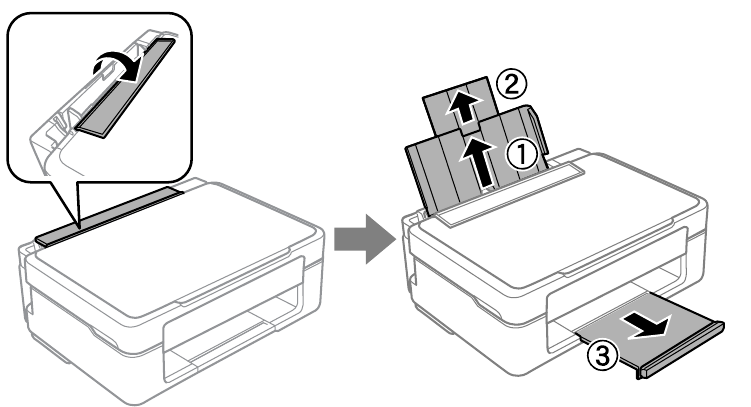 ②
①
③